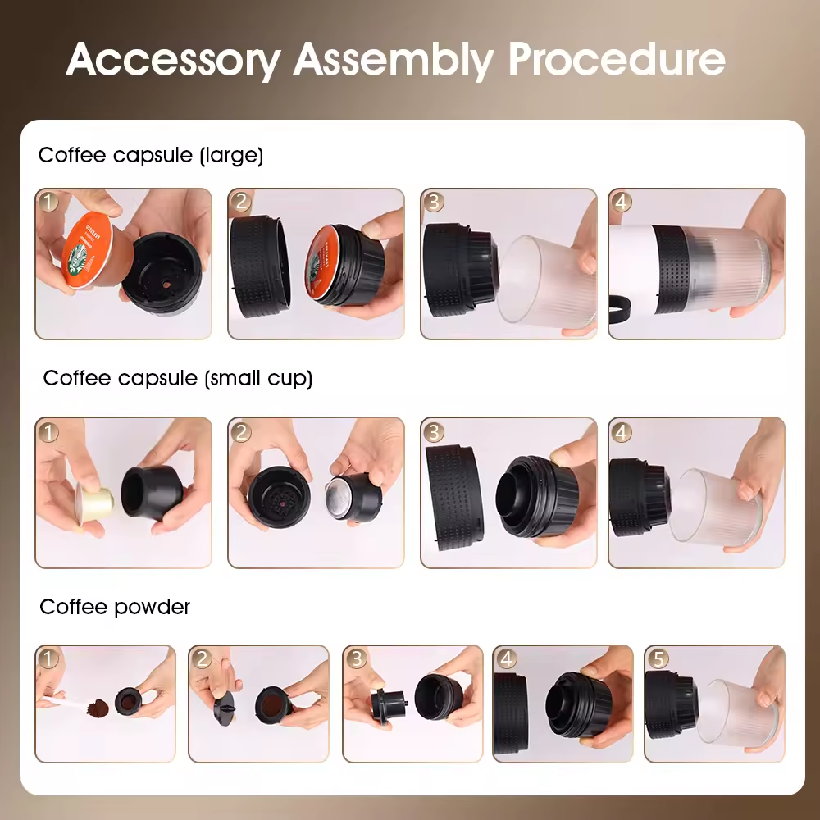 Accessory Assembly Procedure

Coffee capsule (large)

1 2 3 4

Coffee capsule (small cup)

1 2 3 4

Coffee powder

1 2 3 4 5